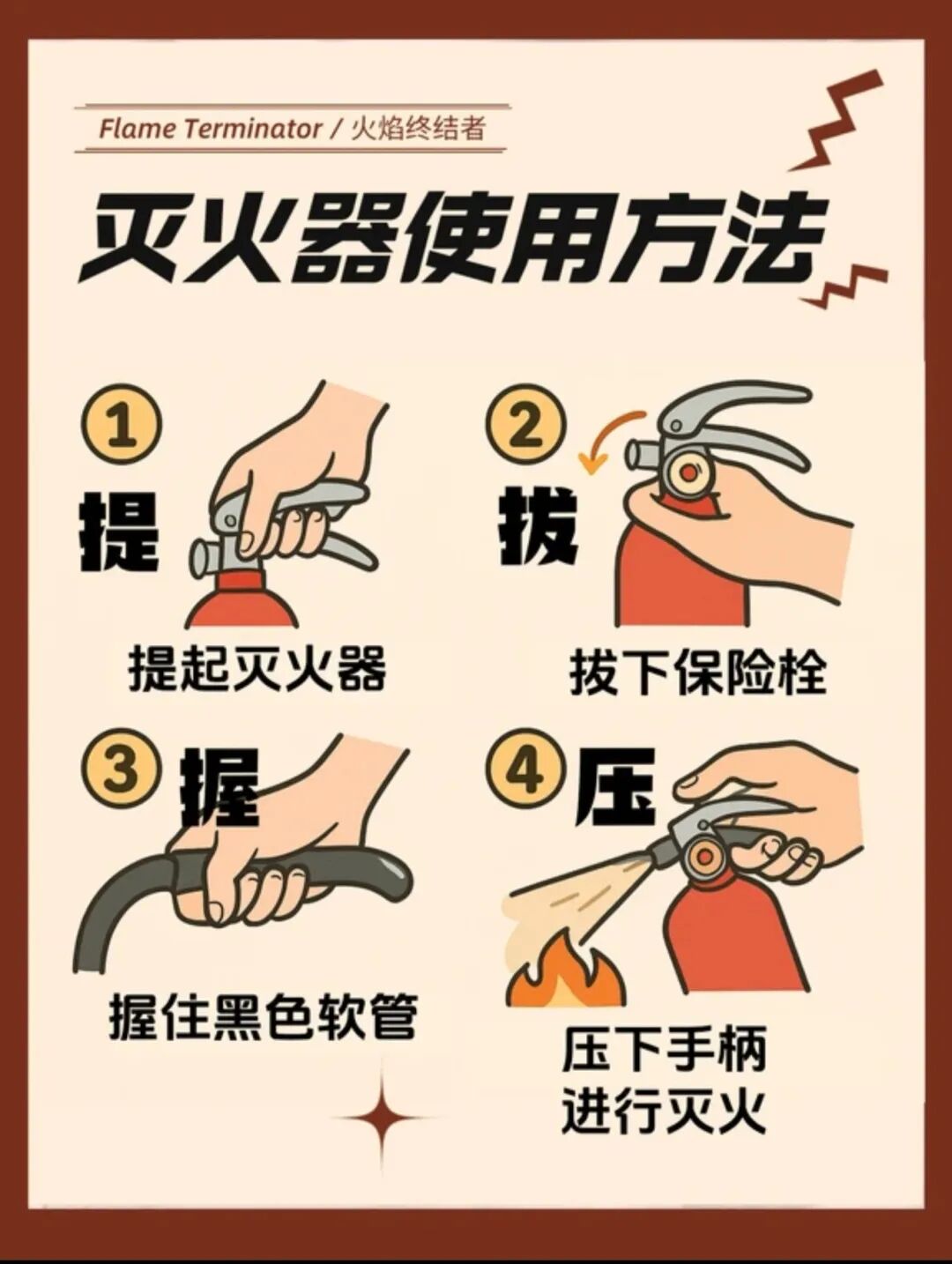 Flame Terminator / 火焰终结者

灭火器使用方法

① 提

提起灭火器

② 拔

拔下保险栓

③ 握

握住黑色软管

④ 压

压下手柄
进行灭火